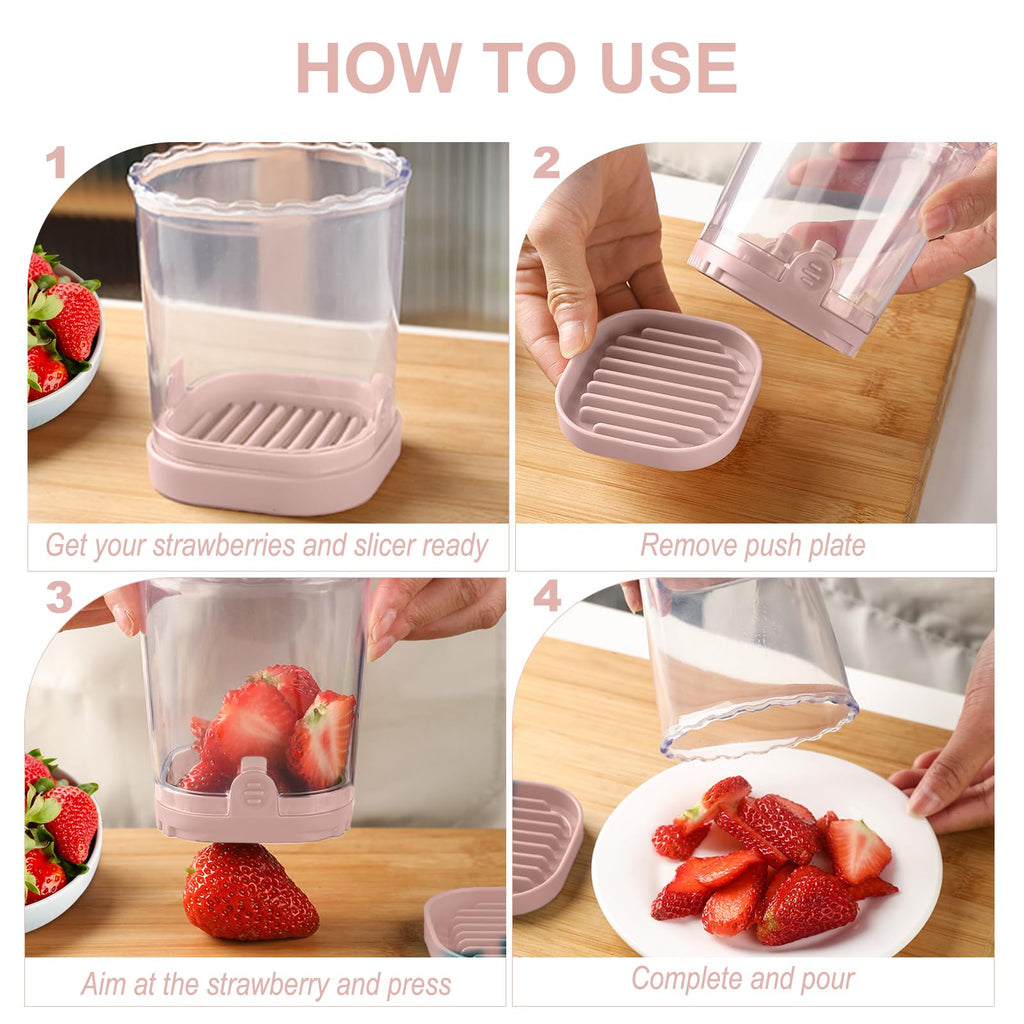 HOW TO USE

1

Get your strawberries and slicer ready

2

Remove push plate

3

Aim at the strawberry and press

4

Complete and pour