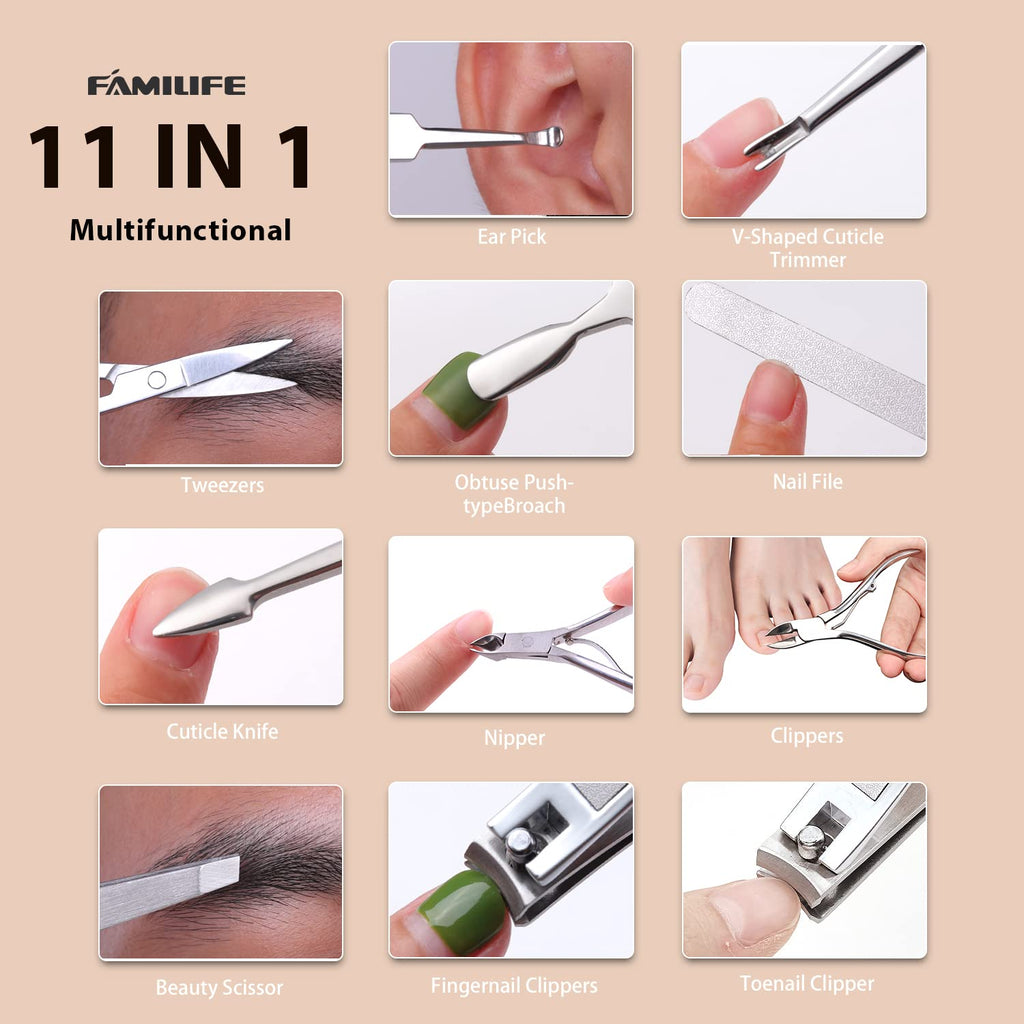 FAMILIFE
11 IN 1
Multifunctional

Ear Pick

V-Shaped Cuticle Trimmer

Tweezers

Obtuse Push-typeBroach

Nail File

Cuticle Knife

Nipper

Clippers

Beauty Scissor

Fingernail Clippers

Toenail Clipper