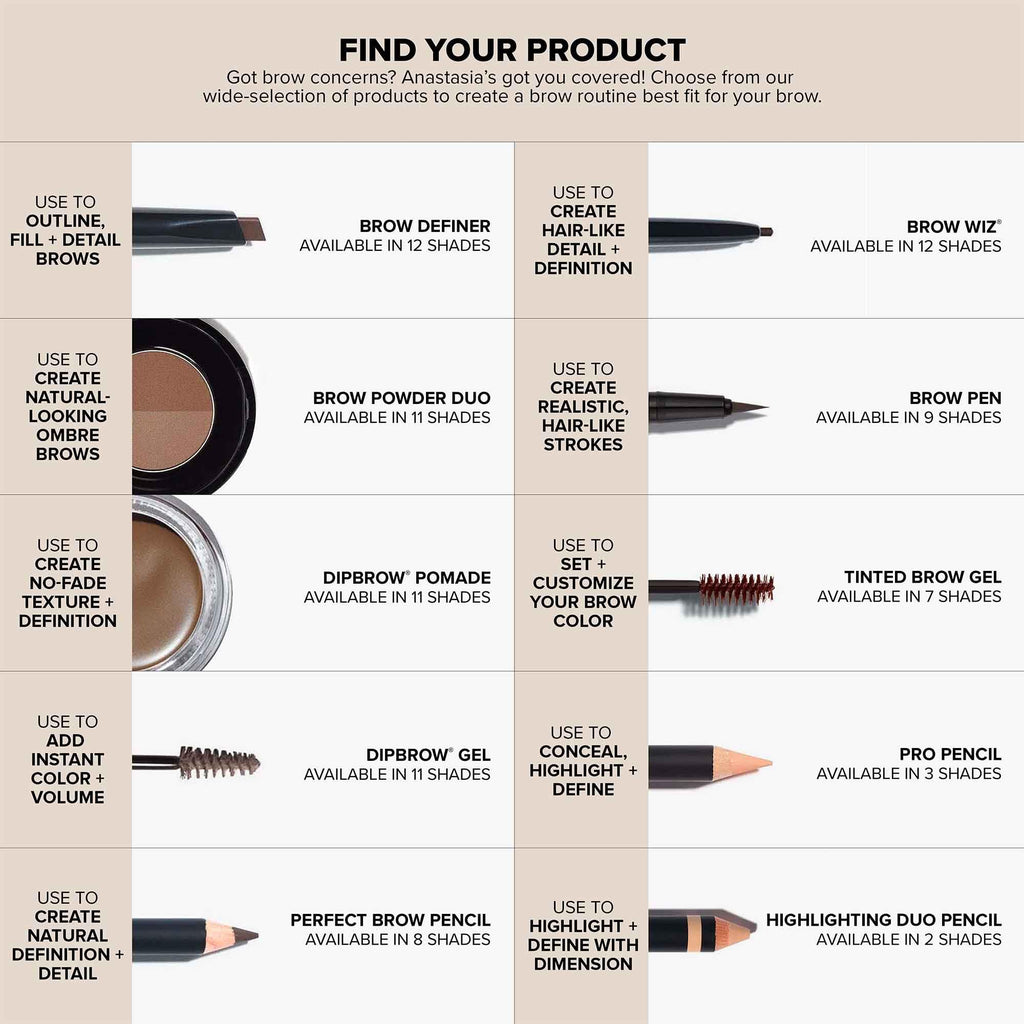 FIND YOUR PRODUCT
Got brow concerns? Anastasia's got you covered! Choose from our wide-selection of products to create a brow routine best fit for your brow.

USE TO OUTLINE, FILL + DETAIL BROWS
BROW DEFINER
AVAILABLE IN 12 SHADES

USE TO CREATE NATURAL-LOOKING OMBRE BROWS
BROW POWDER DUO
AVAILABLE IN 11 SHADES

USE TO CREATE NO-FADE TEXTURE + DEFINITION
DIPBROW® POMADE
AVAILABLE IN 11 SHADES

USE TO ADD INSTANT COLOR + VOLUME
DIPBROW® GEL
AVAILABLE IN 11 SHADES

USE TO CREATE NATURAL DEFINITION + DETAIL
PERFECT BROW PENCIL
AVAILABLE IN 8 SHADES

USE TO CREATE HAIR-LIKE DETAIL + DEFINITION
BROW WIZ®
AVAILABLE IN 12 SHADES

USE TO CREATE REALISTIC, HAIR-LIKE STROKES
BROW PEN
AVAILABLE IN 9 SHADES

USE TO SET + CUSTOMIZE YOUR BROW COLOR
TINTED BROW GEL
AVAILABLE IN 7 SHADES

USE TO CONCEAL, HIGHLIGHT + DEFINE
PRO PENCIL
AVAILABLE IN 3 SHADES

USE TO HIGHLIGHT + DEFINE WITH DIMENSION
HIGHLIGHTING DUO PENCIL
AVAILABLE IN 2 SHADES