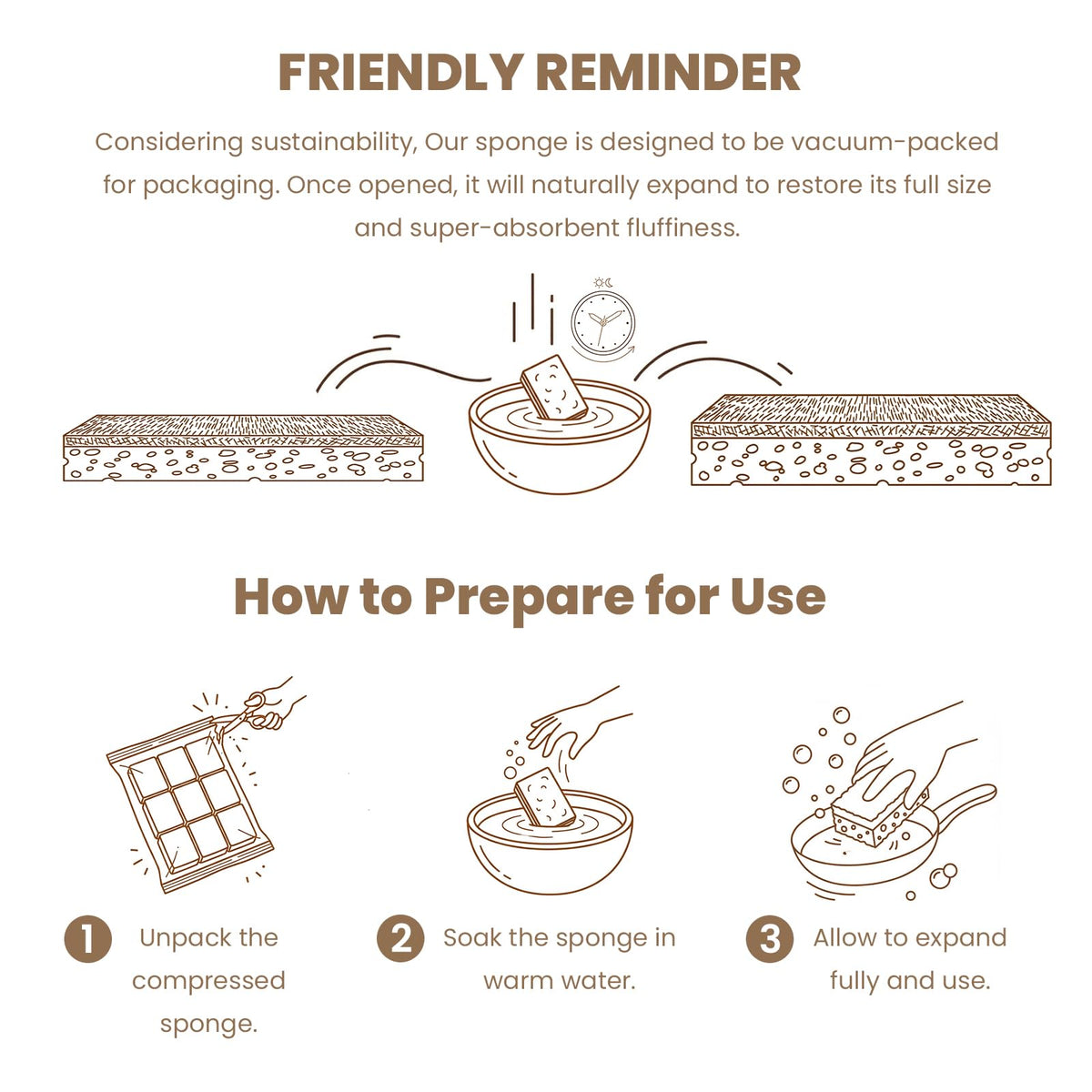 FRIENDLY REMINDER

Considering sustainability, Our sponge is designed to be vacuum-packed for packaging. Once opened, it will naturally expand to restore its full size and super-absorbent fluffiness.

How to Prepare for Use

1 Unpack the compressed sponge.

2 Soak the sponge in warm water.

3 Allow to expand fully and use.